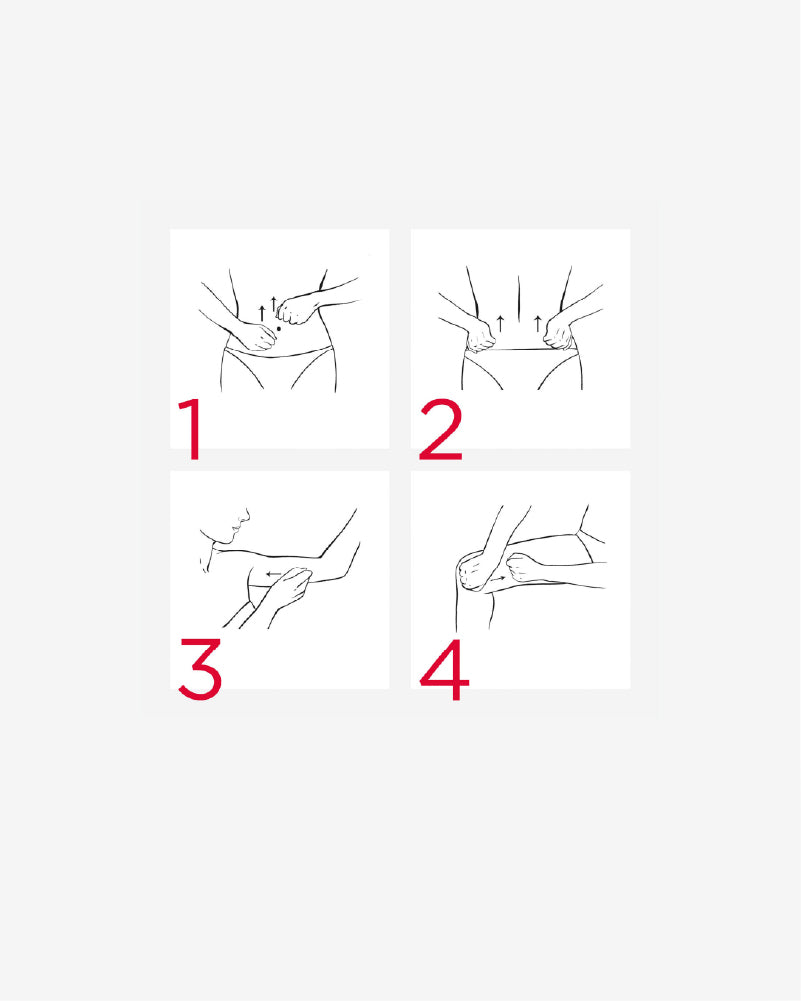 1

2

3

4